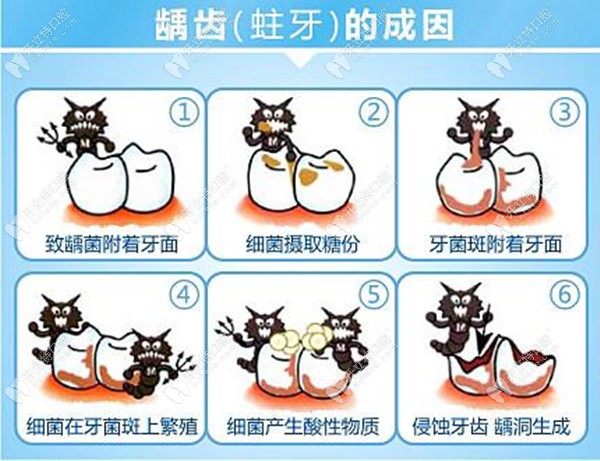 龋齿(蛀牙)的成因

①
致龋菌附着牙面

②
细菌摄取糖份

③
牙菌斑附着牙面

④
细菌在牙菌斑上繁殖

⑤
细菌产生酸性物质

⑥
侵蚀牙齿 龋洞生成