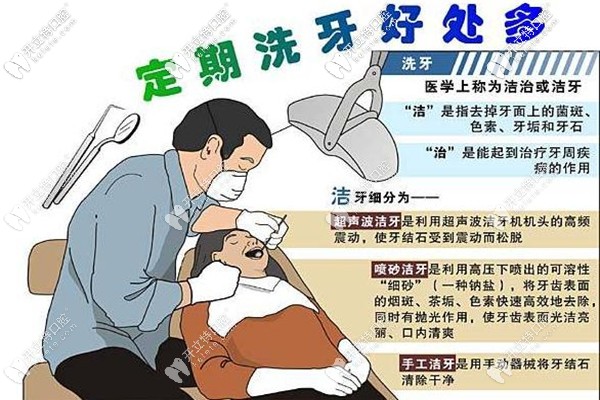 定期洗牙好处多

洗牙

医学上称为洁治或洁牙

“洁”是指去掉牙面上的菌斑、色素、牙垢和牙石

“治”是能起到治疗牙周疾病的作用

洁牙细分为——

超声波洁牙是利用超声波洁牙机机头的高频震动，使牙结石受到震动而松脱

喷砂洁牙是利用高压下喷出的可溶性“细砂”（一种钠盐），将牙齿表面的烟斑、茶垢、色素快速高效地去除，同时有抛光作用，使牙齿表面光洁亮丽、口内清爽

手工洁牙是用手动器械将牙结石清除干净

开立特口腔